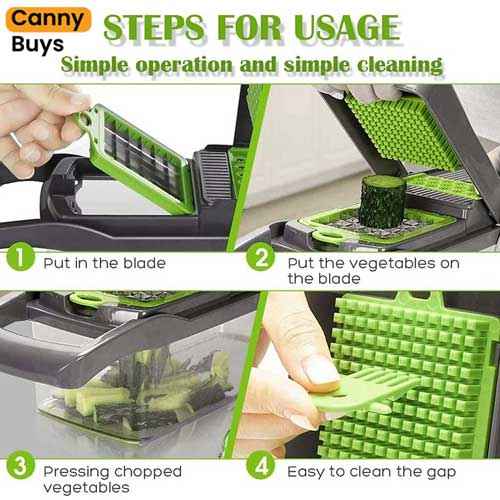 Canny Buys

STEPS FOR USAGE

Simple operation and simple cleaning

1 Put in the blade

2 Put the vegetables on the blade

3 Pressing chopped vegetables

4 Easy to clean the gap