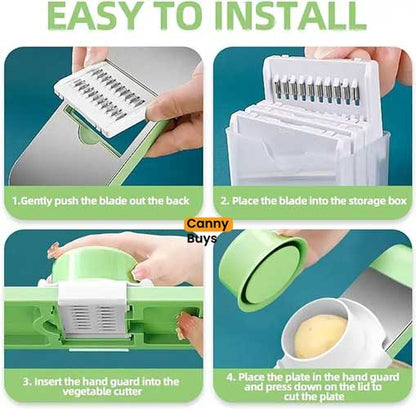 EASY TO INSTALL

1.Gently push the blade out the back

2. Place the blade into the storage box

Canny Buys

3. Insert the hand guard into the vegetable cutter

4. Place the plate in the hand guard and press down on the lid to cut the plate