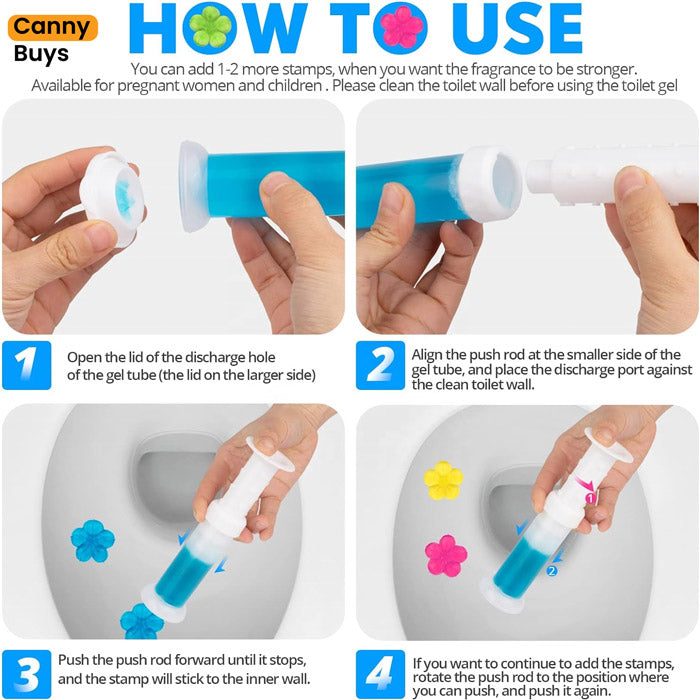 Canny Buys

HOW TO USE

You can add 1-2 more stamps, when you want the fragrance to be stronger. Available for pregnant women and children . Please clean the toilet wall before using the toilet gel

1 Open the lid of the discharge hole of the gel tube (the lid on the larger side)

2 Align the push rod at the smaller side of the gel tube, and place the discharge port against the clean toilet wall.

1
2

3 Push the push rod forward until it stops, and the stamp will stick to the inner wall.

4 If you want to continue to add the stamps, rotate the push rod to the position where you can push, and push it again.