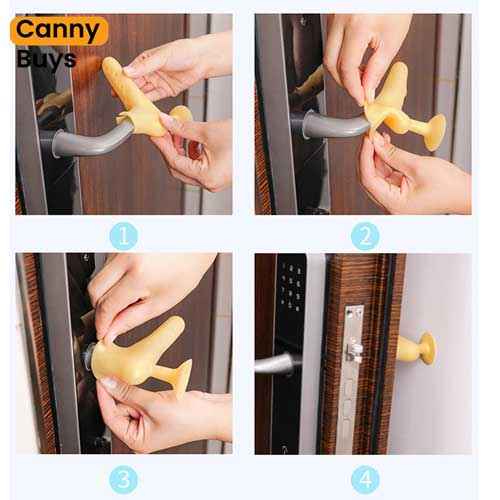 Canny Buys

1

2

3

4